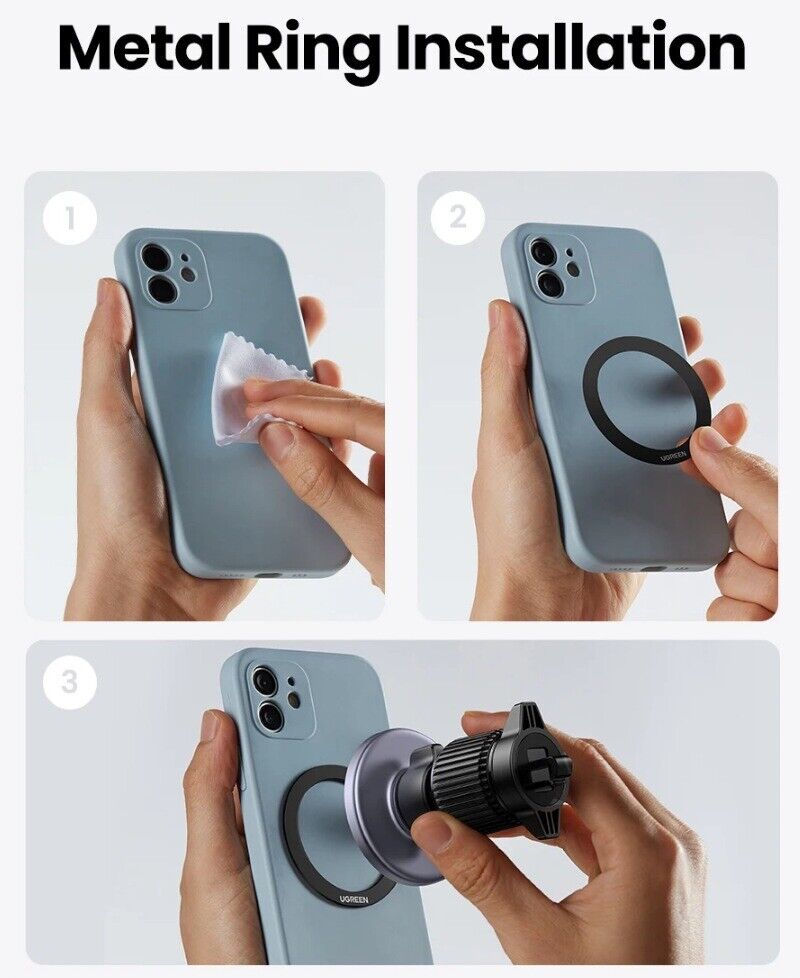 Metal Ring Installation

1

2

UGREEN

3

UGREEN